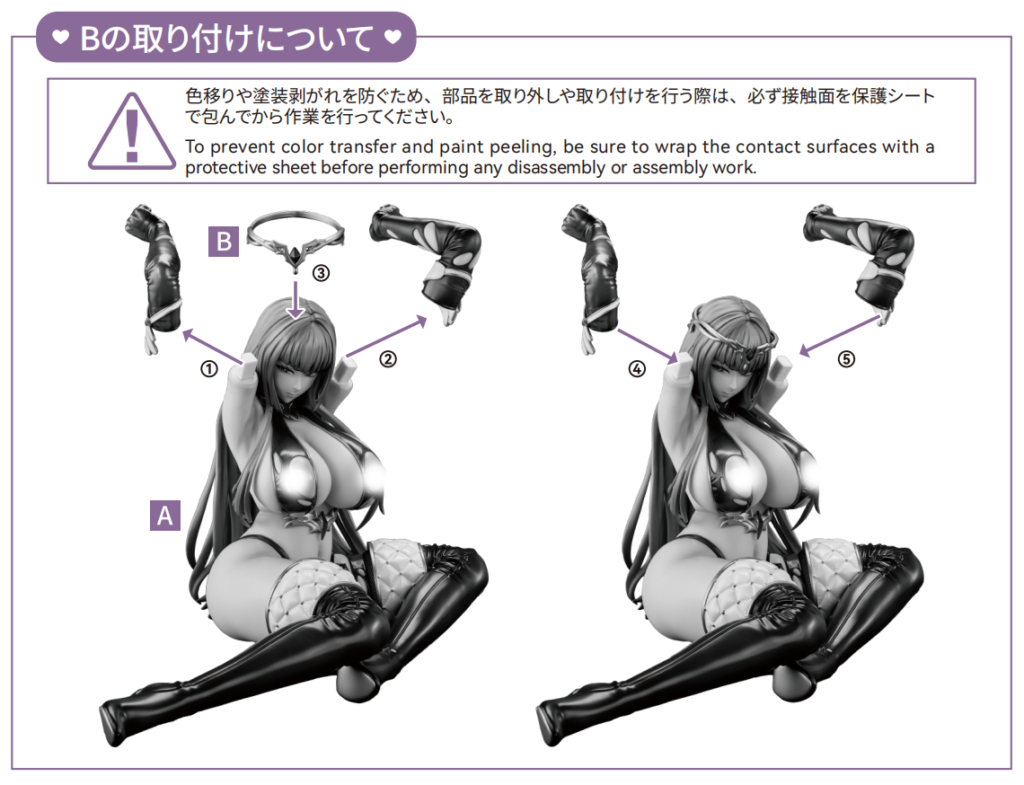 ♥ Bの取り付けについて ♥

色移りや塗装剥がれを防ぐため、部品を取り外しや取り付けを行う際は、必ず接触面を保護シートで包んでから作業を行ってください。

To prevent color transfer and paint peeling, be sure to wrap the contact surfaces with a protective sheet before performing any disassembly or assembly work.

B

③

①

②

A

④

⑤